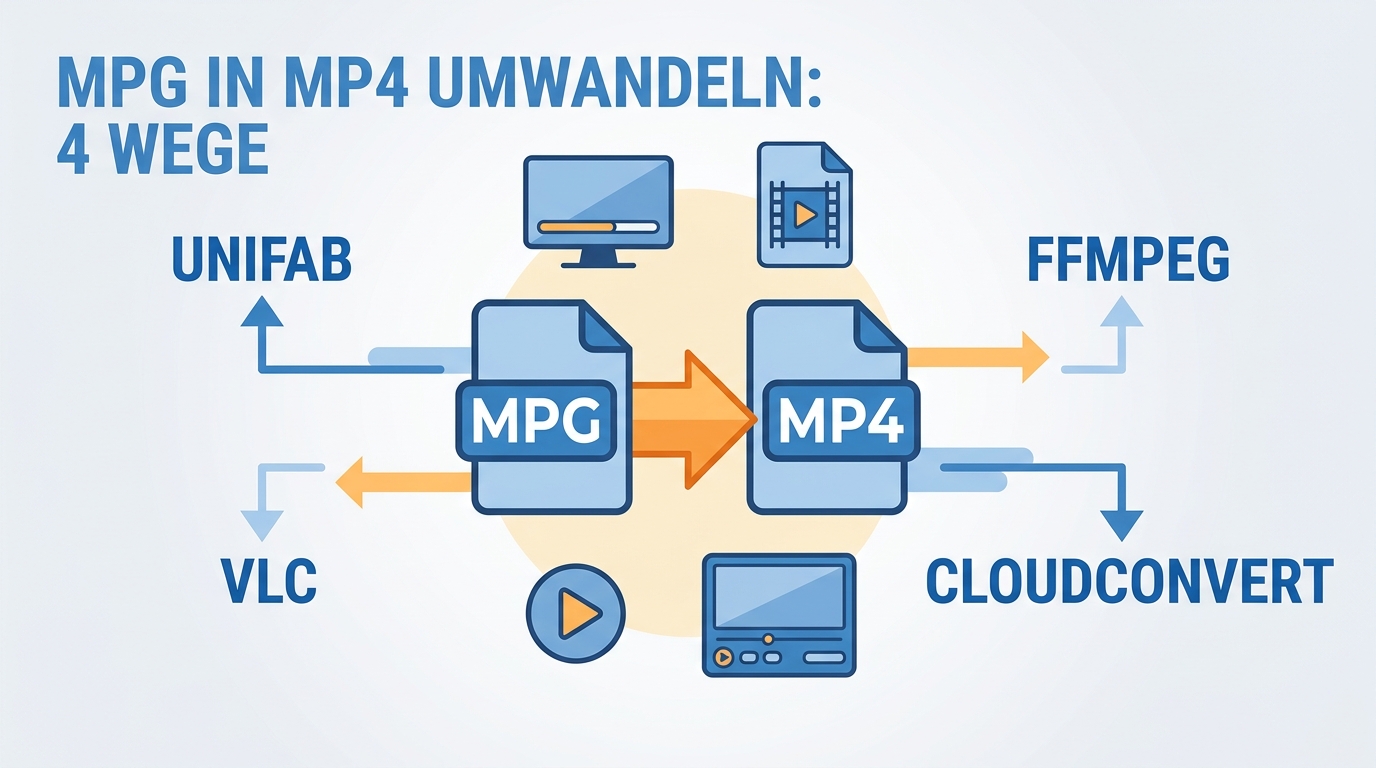 MPG IN MP4 UMWANDELN:
4 WEGE

UNIFAB

FFMPEG

MPG

MP4

VLC

CLOUDCONVERT